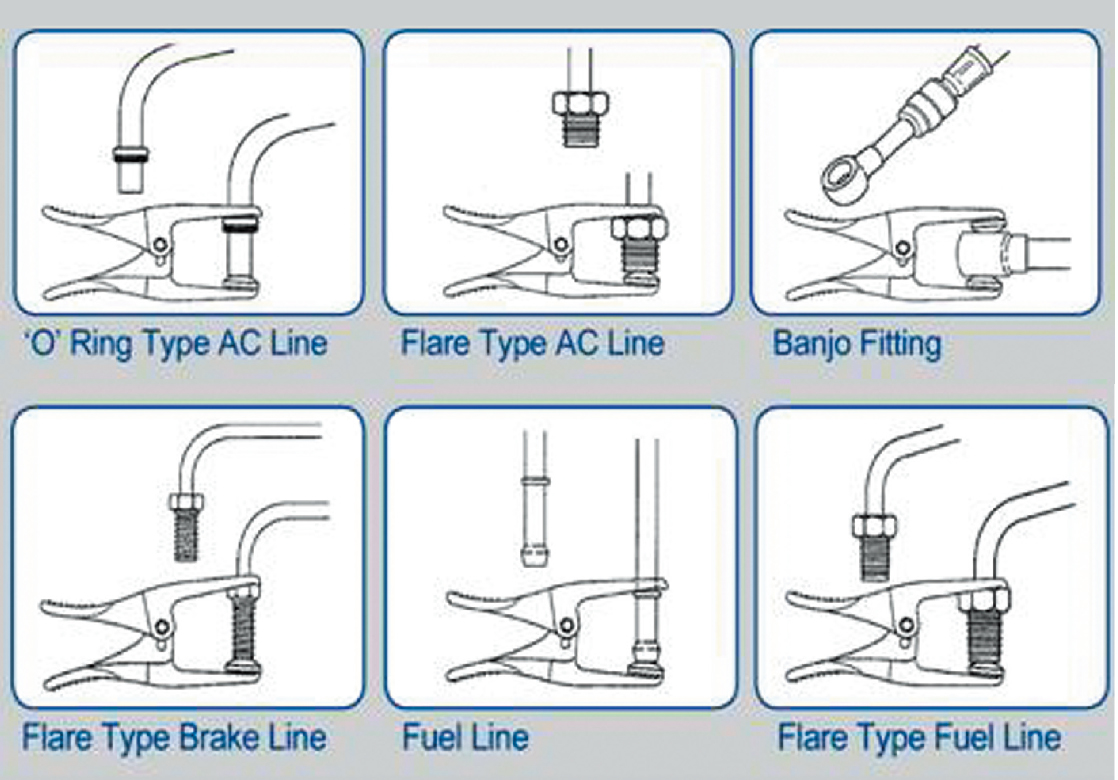 'O' Ring Type AC Line

Flare Type AC Line

Banjo Fitting

Flare Type Brake Line

Fuel Line

Flare Type Fuel Line